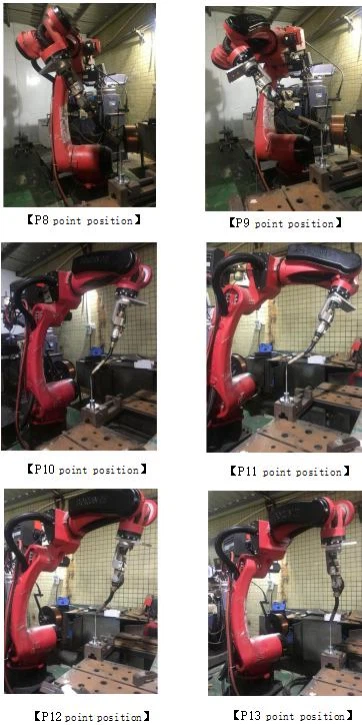 【P8 point position】

【P9 point position】

【P10 point position】

【P11 point position】

【P12 point position】

【P13 point position】